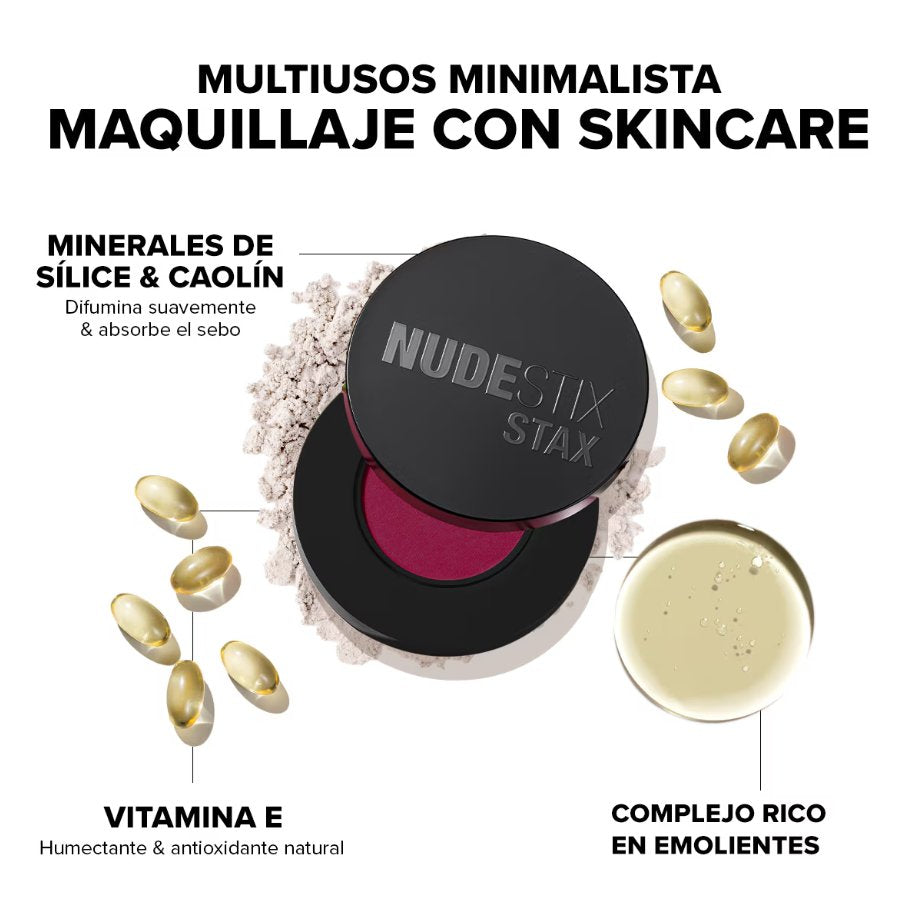 MULTIUSOS MINIMALISTA
MAQUILLAJE CON SKINCARE

MINERALES DE SÍLICE & CAOLÍN
Difumina suavemente & absorbe el sebo

NUDESTIX
STAX

VITAMINA E
Humectante & antioxidante natural

COMPLEJO RICO EN EMOLIENTES